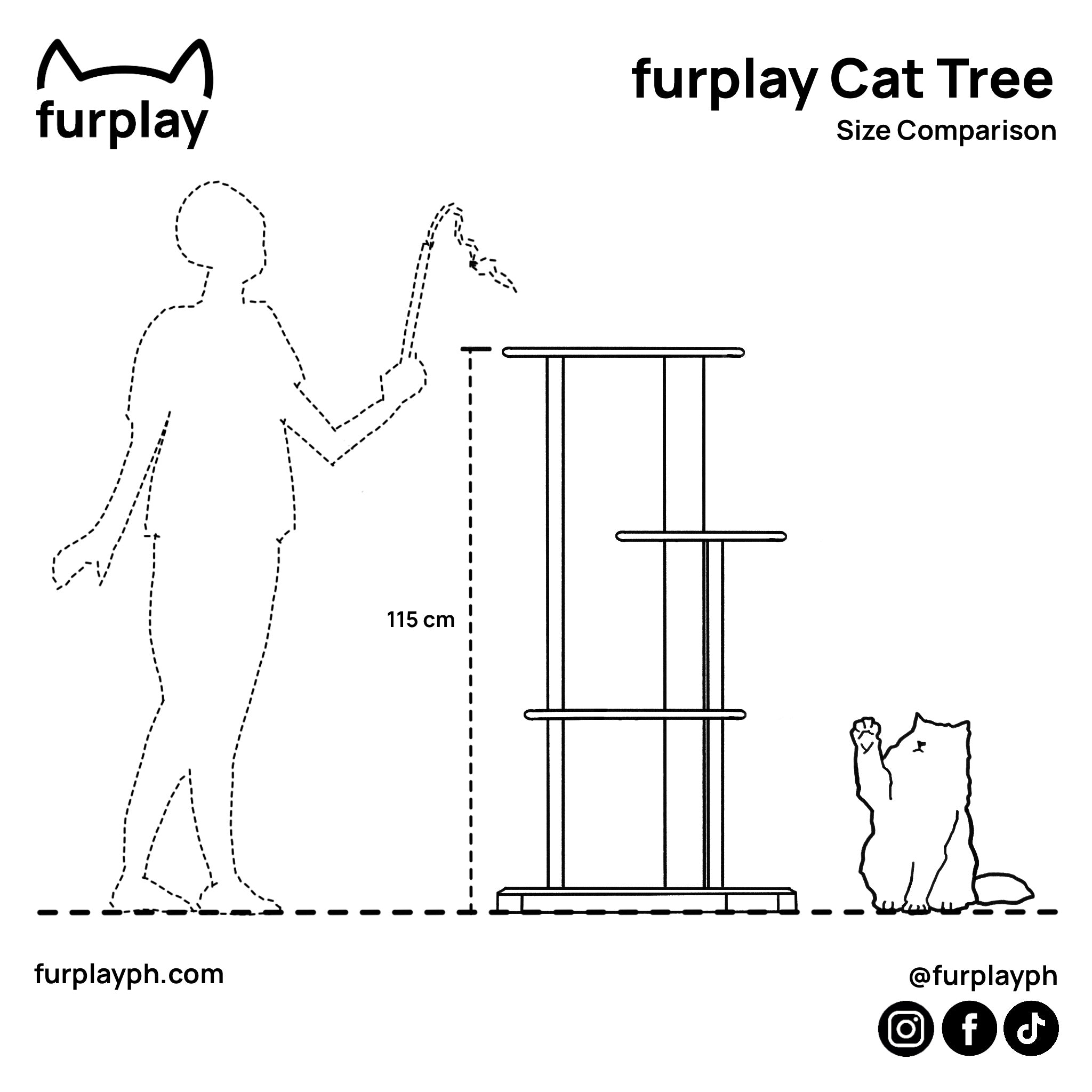 furplay

furplay Cat Tree
Size Comparison

115 cm

furplayph.com

@furplayph